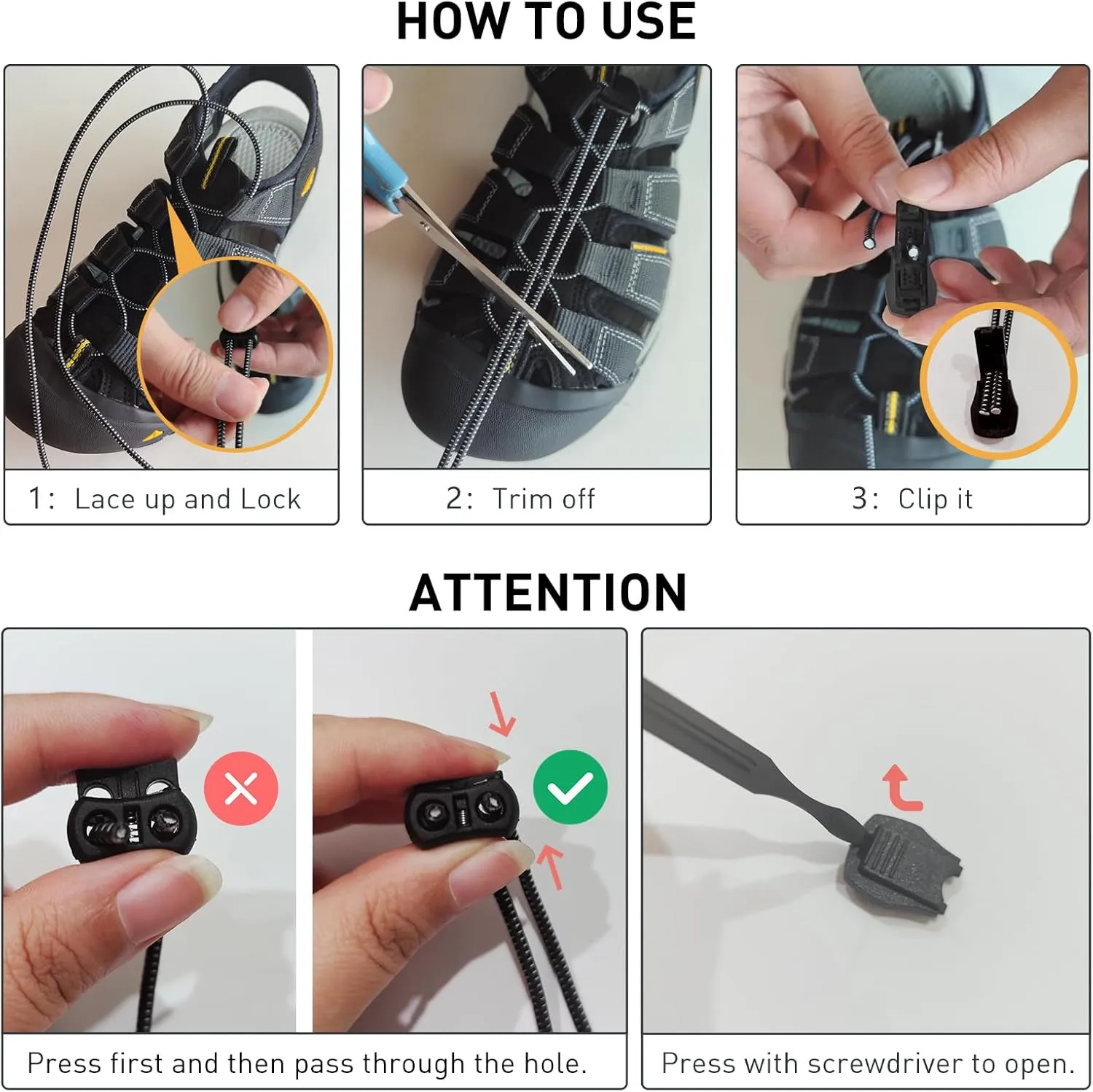 HOW TO USE

1: Lace up and Lock

2: Trim off

3: Clip it

ATTENTION

Press first and then pass through the hole.

Press with screwdriver to open.